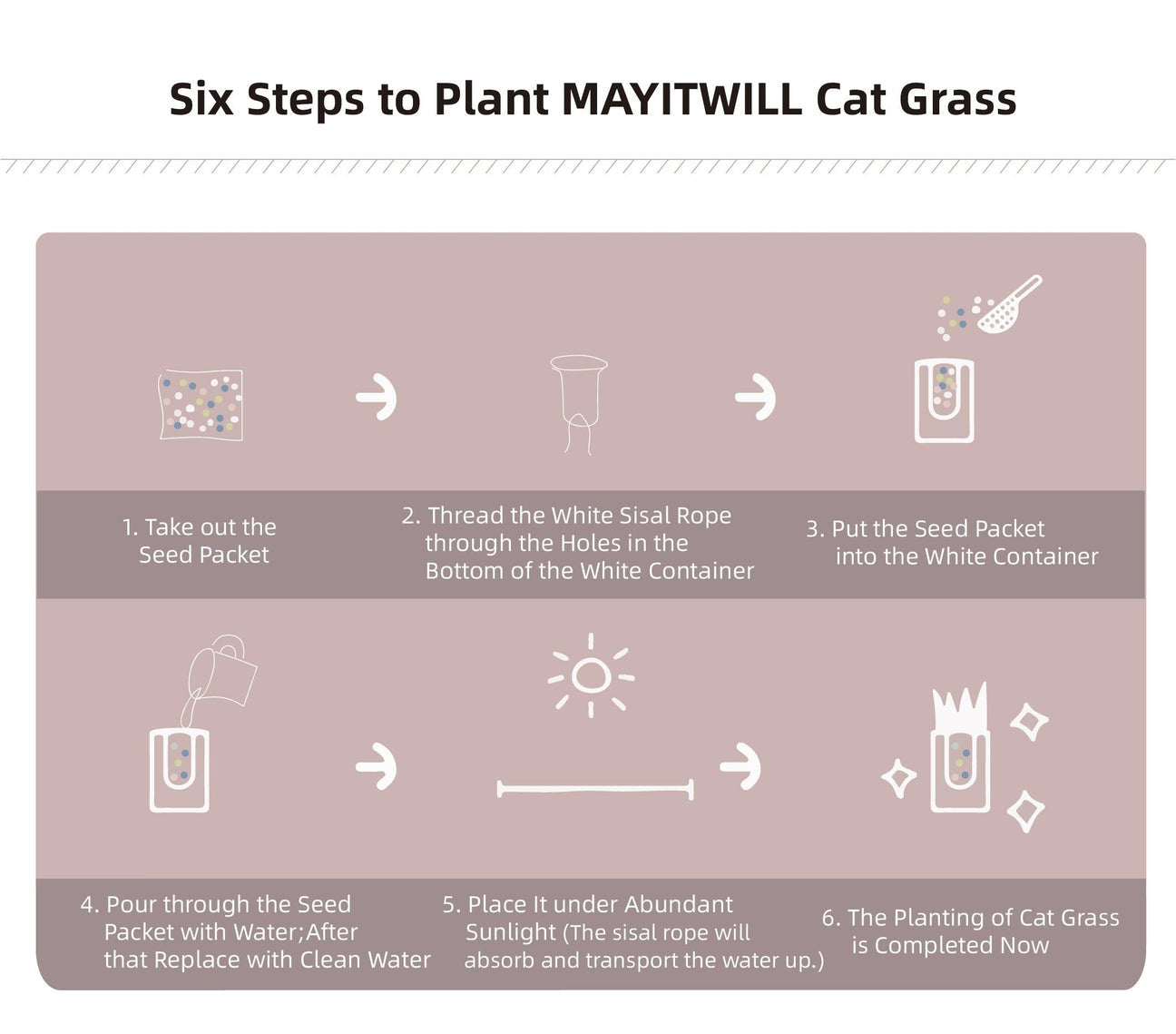 Six Steps to Plant MAYITWILL Cat Grass

1. Take out the Seed Packet

2. Thread the White Sisal Rope through the Holes in the Bottom of the White Container

3. Put the Seed Packet into the White Container

4. Pour through the Seed Packet with Water;After that Replace with Clean Water

5. Place It under Abundant Sunlight (The sisal rope will absorb and transport the water up.)

6. The Planting of Cat Grass is Completed Now